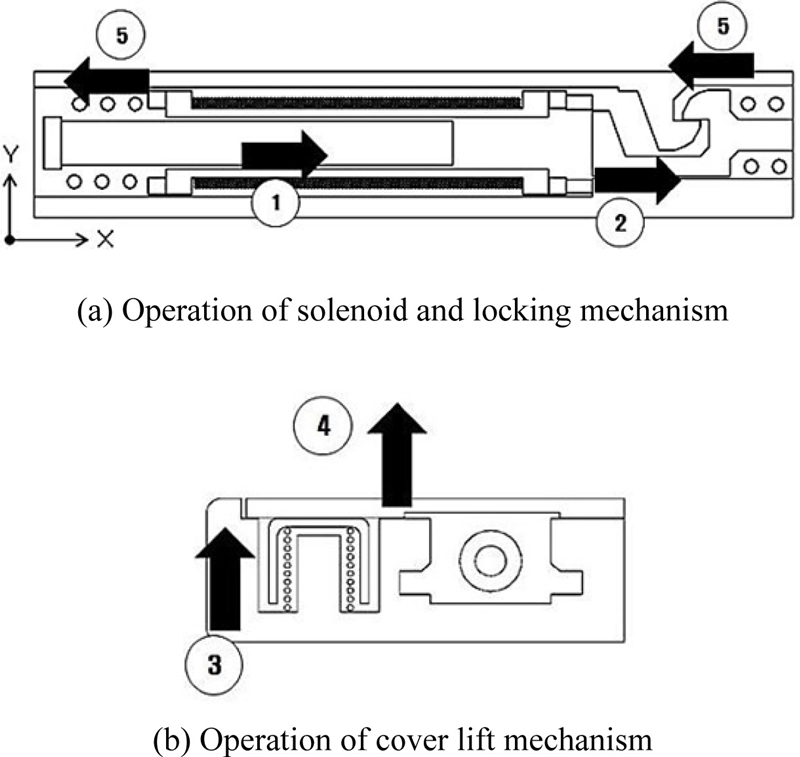 5

5

Y

X

1

2

(a) Operation of solenoid and locking mechanism

4

3

(b) Operation of cover lift mechanism