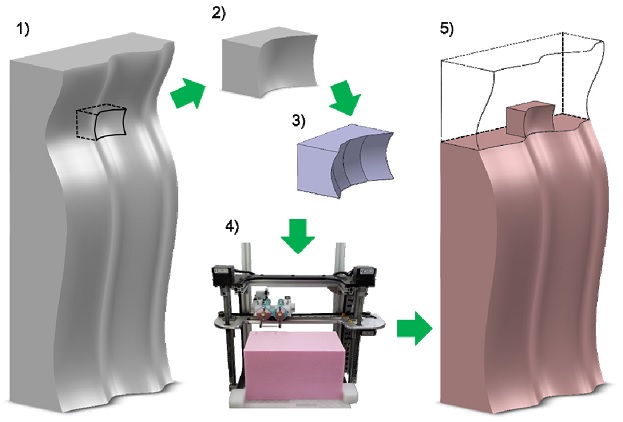 1)

2)

3)

4)

5)