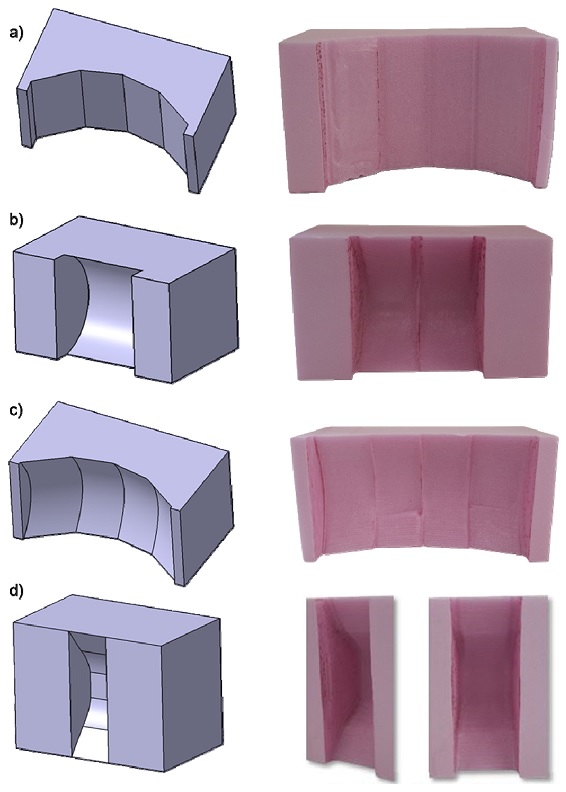 a)

b)

c)

d)