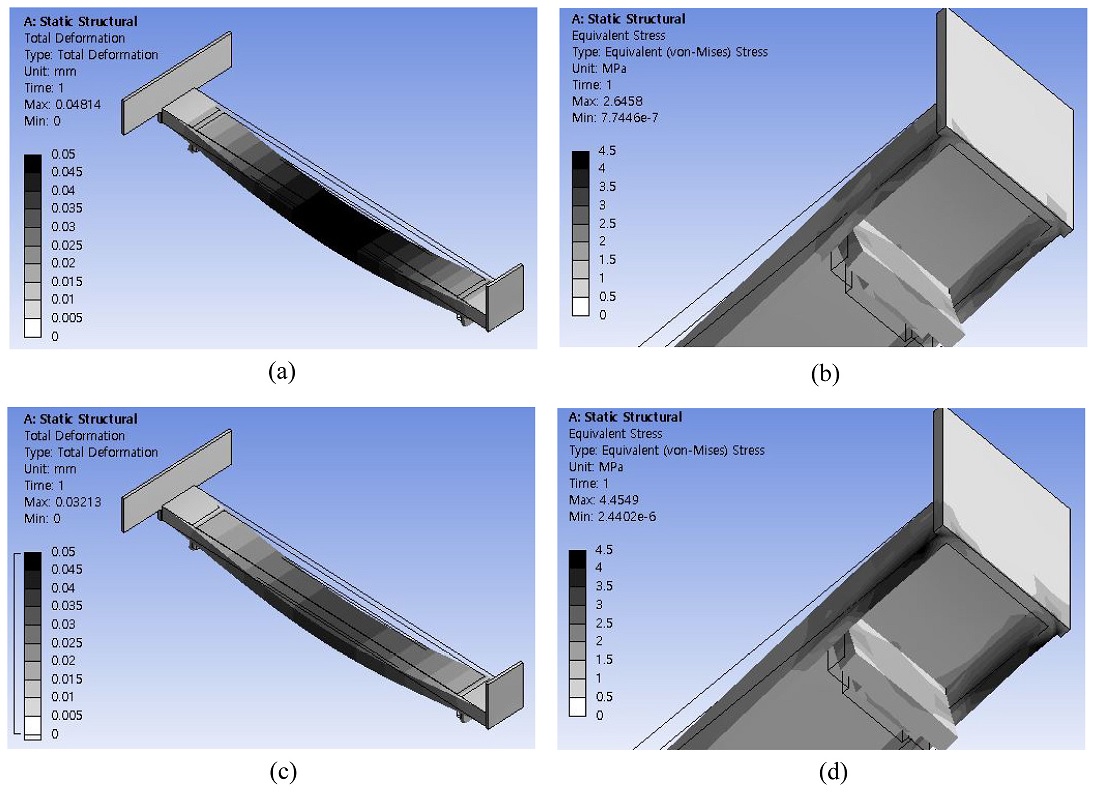 A: Static Structural
Total Deformation
Type: Total Deformation
Unit: mm
Time: 1
Max: 0.04814
Min: 0

0.05
0.045
0.04
0.035
0.03
0.025
0.02
0.015
0.01
0.005
0

(a)

A: Static Structural
Equivalent Stress
Type: Equivalent (von-Mises) Stress
Unit: MPa
Time: 1
Max: 2.6458
Min: 7.7446e-7

4.5
4
3.5
3
2.5
2
1.5
1
0.5
0

(b)

A: Static Structural
Total Deformation
Type: Total Deformation
Unit: mm
Time: 1
Max: 0.03213
Min: 0

0.05
0.045
0.04
0.035
0.03
0.025
0.02
0.015
0.01
0.005
0

(c)

A: Static Structural
Equivalent Stress
Type: Equivalent (von-Mises) Stress
Unit: MPa
Time: 1
Max: 4.4549
Min: 2.4402e-6

4.5
4
3.5
3
2.5
2
1.5
1
0.5
0

(d)