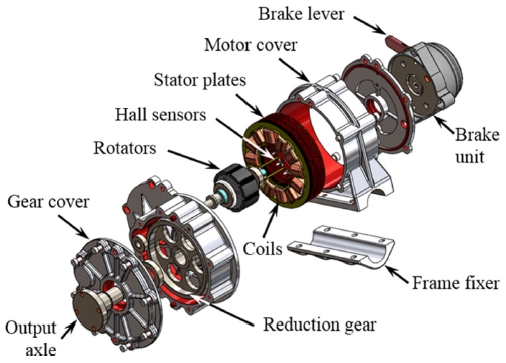 Brake lever

Motor cover

Stator plates

Hall sensors

Rotators

Brake unit

Gear cover

Coils

Frame fixer

Output axle

Reduction gear