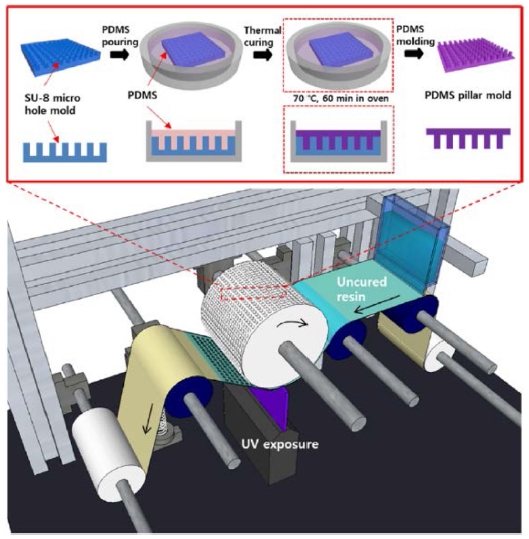 PDMS pouring

Thermal curing

PDMS molding

SU-8 micro hole mold

PDMS

70 °C, 60 min in oven

PDMS pillar mold

Uncured resin

UV exposure