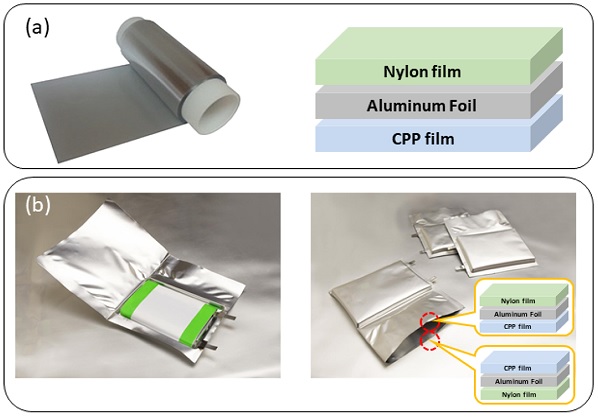 (a)

Nylon film
Aluminum Foil
CPP film

(b)

Nylon film
Aluminum Foil
CPP film

CPP film
Aluminum Foil
Nylon film