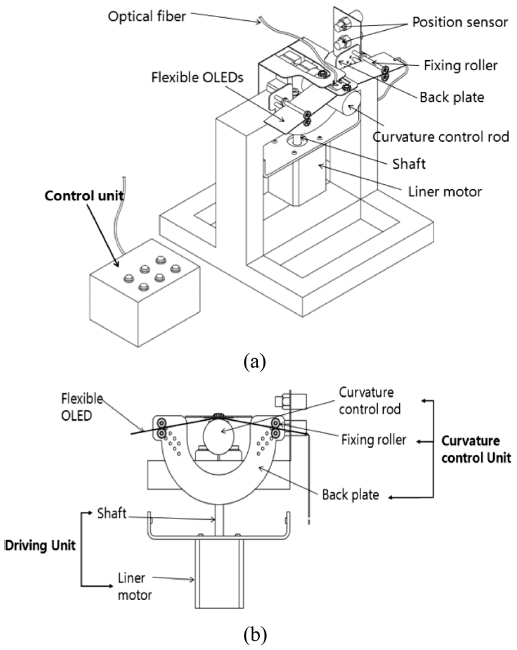 Optical fiber

Position sensor

Fixing roller

Flexible OLEDs

Back plate

Curvature control rod

Shaft

Liner motor

Control unit

(a)

Flexible OLED

Curvature control rod

Fixing roller

Curvature control Unit

Back plate

Shaft

Driving Unit

Liner motor

(b)