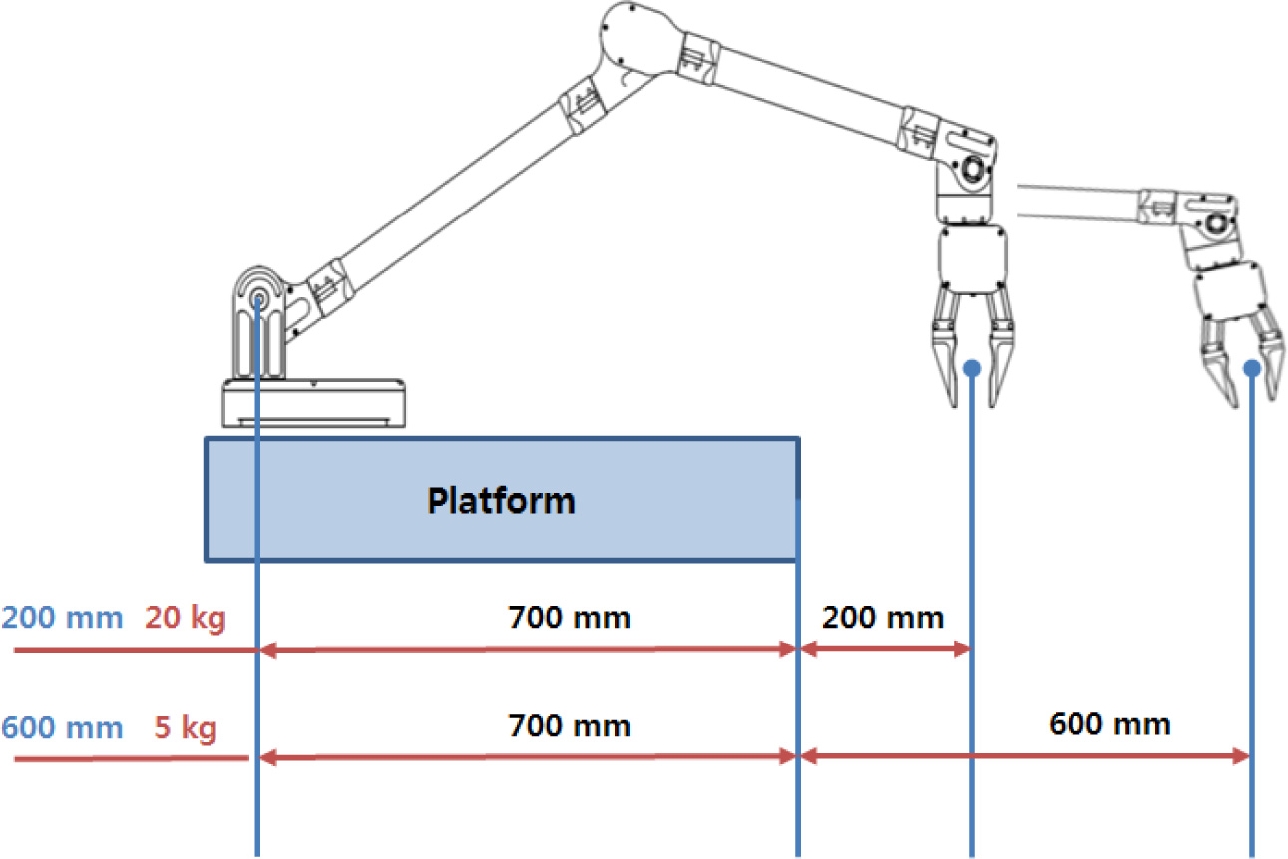 Platform

200 mm 20 kg
700 mm
200 mm

600 mm 5 kg
700 mm
600 mm