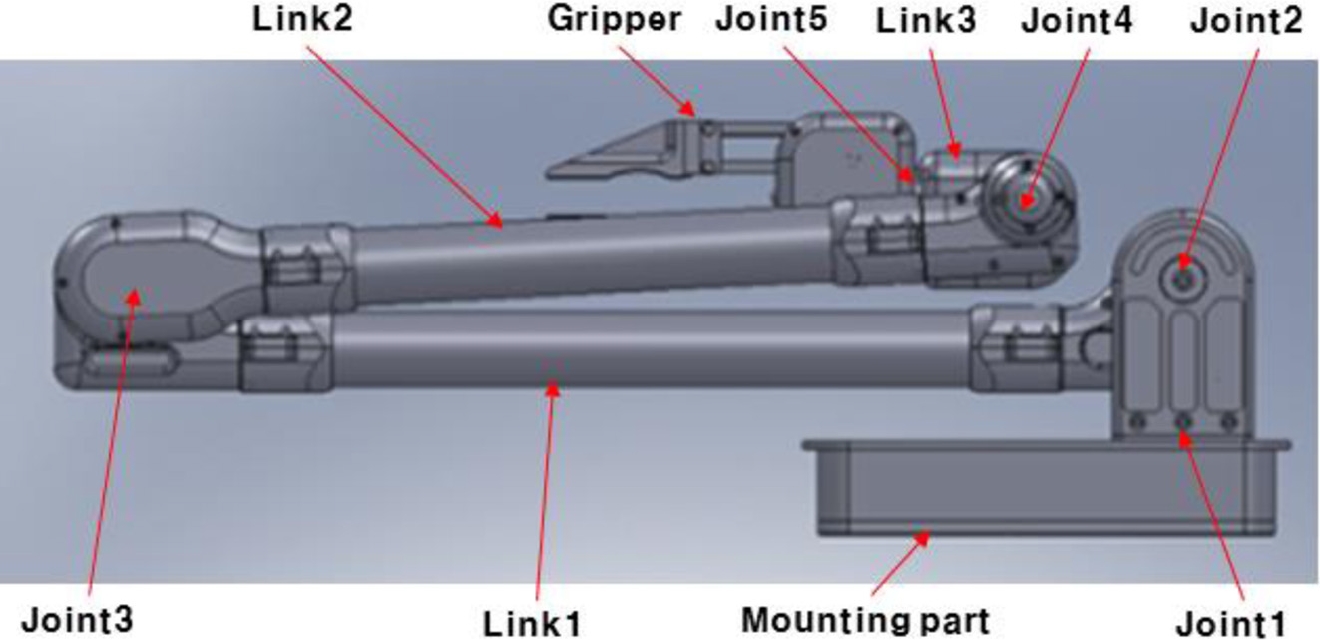 Link2
Gripper
Joint5
Link3
Joint4
Joint2
Joint3
Link1
Mounting part
Joint1