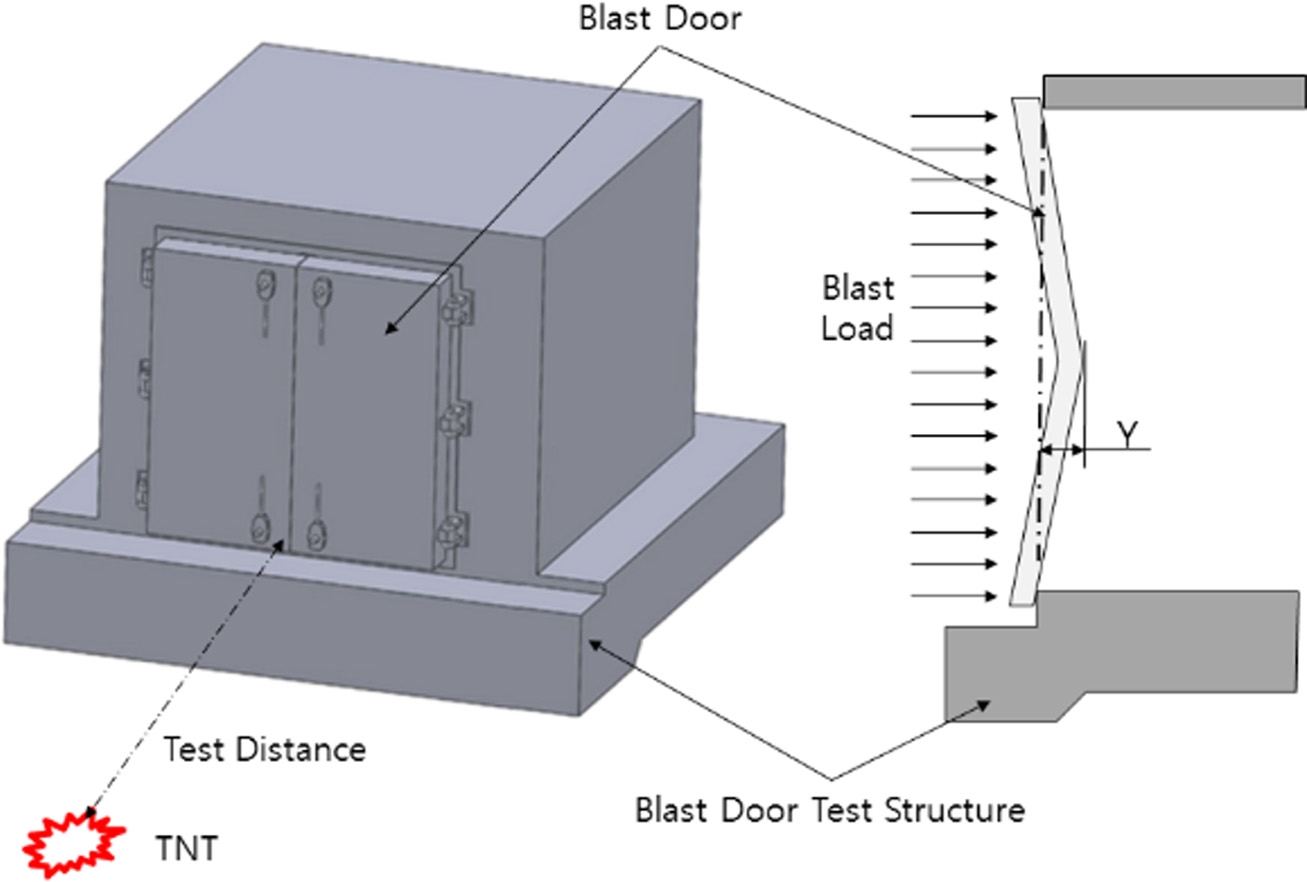 Blast Door

Blast Load

Y

Test Distance

TNT

Blast Door Test Structure