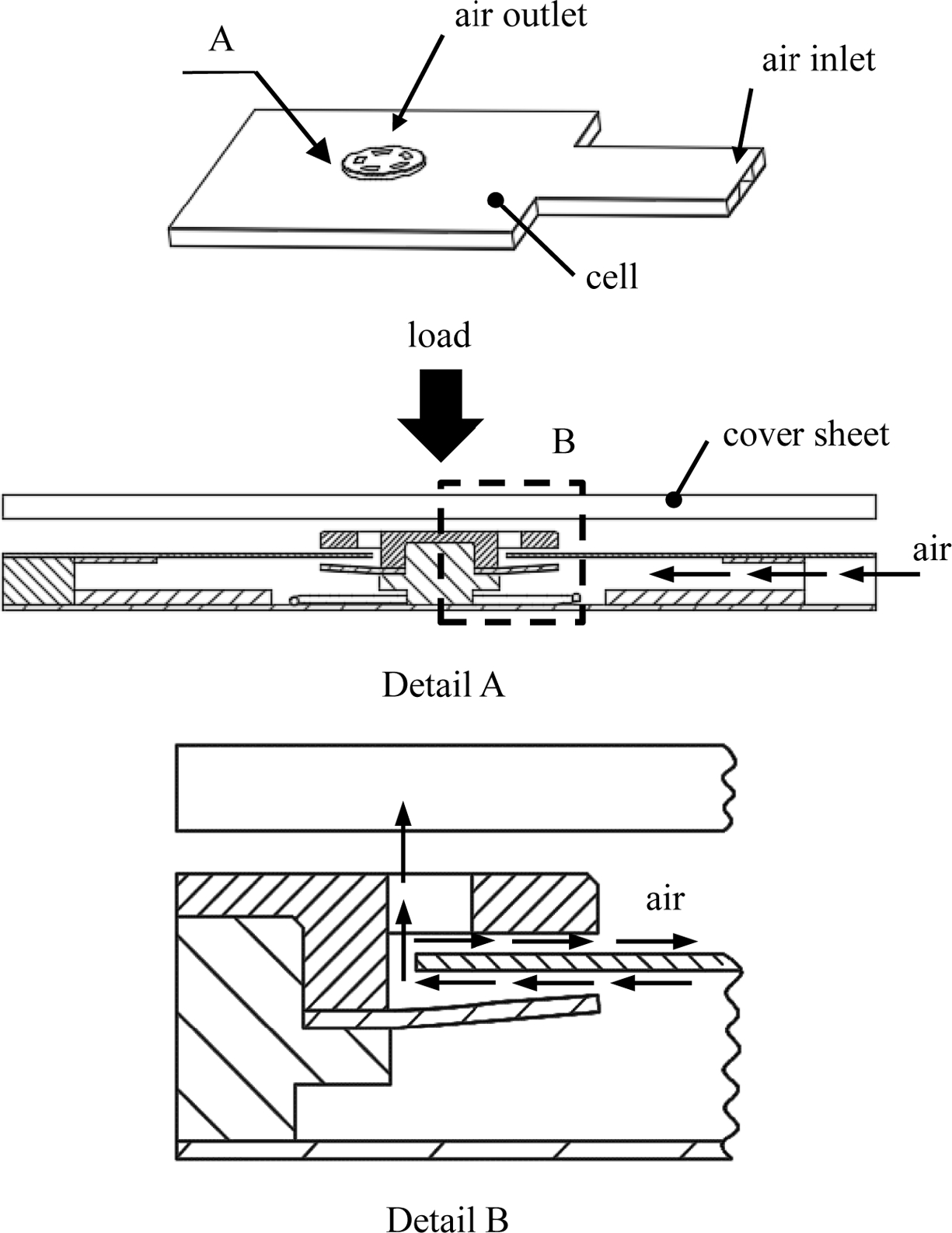 A

air outlet

air inlet

cell

load

B

cover sheet

air

Detail A

air

Detail B