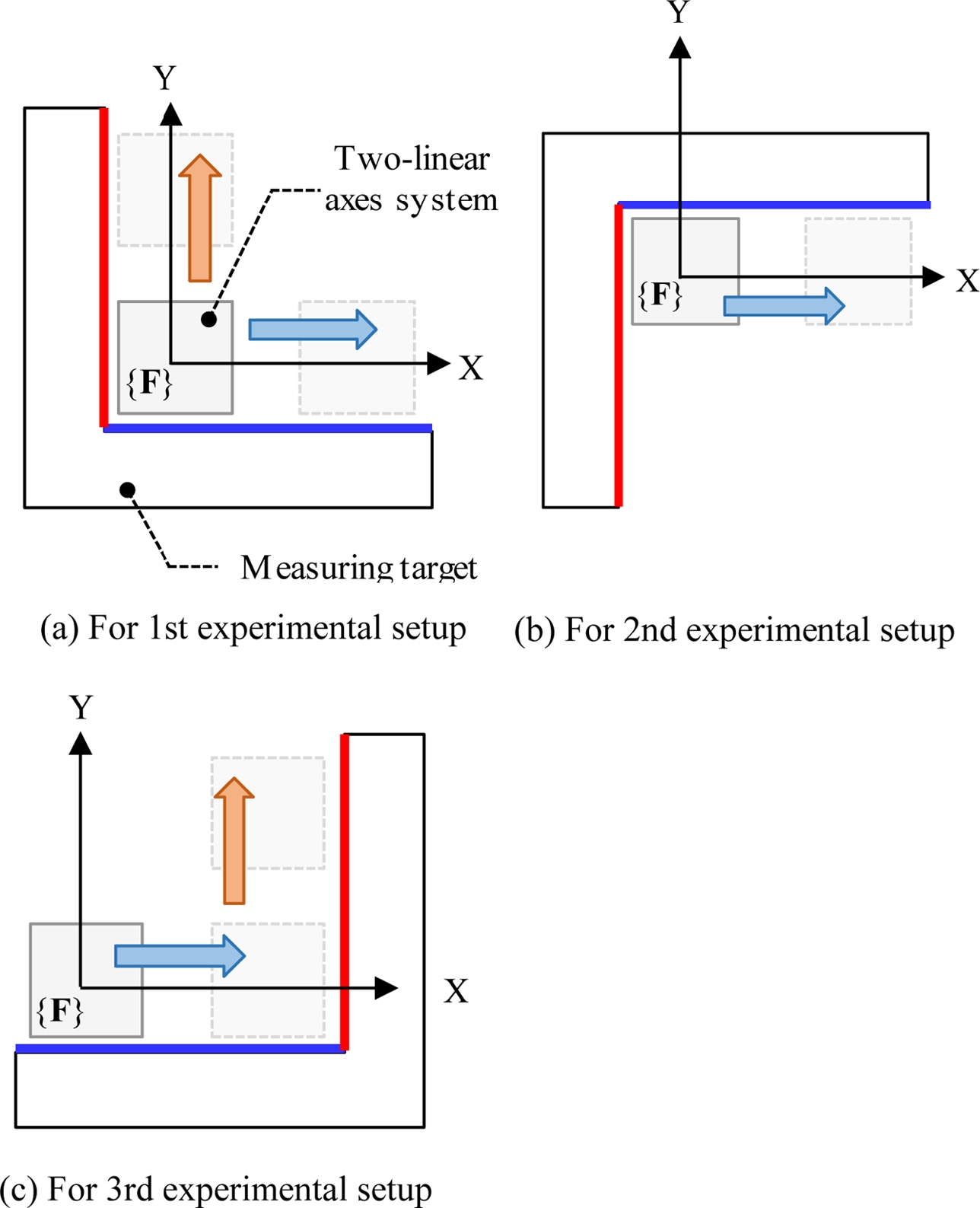 Y

Two-linear axes system

{F}

X

Measuring target

(a) For 1st experimental setup

Y

{F}

X

(b) For 2nd experimental setup

Y

{F}

X

(c) For 3rd experimental setup