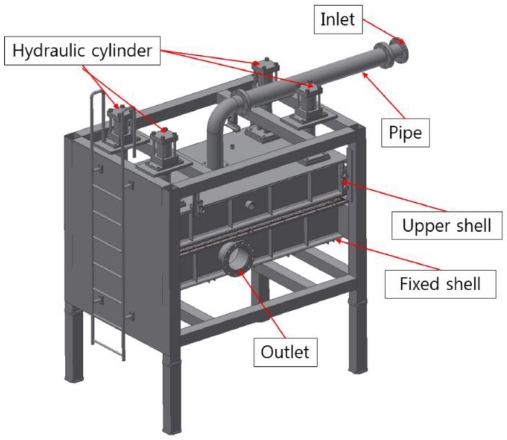 Inlet
Hydraulic cylinder
Pipe
Upper shell
Fixed shell
Outlet