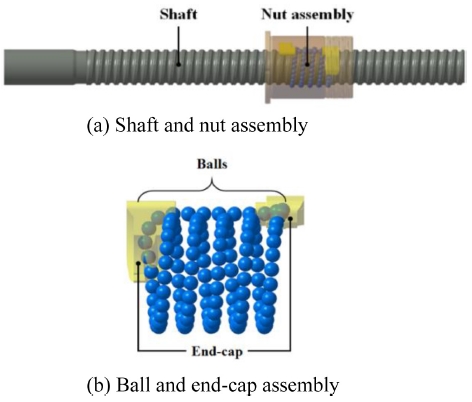 Shaft

Nut assembly

(a) Shaft and nut assembly

Balls

End-cap

(b) Ball and end-cap assembly