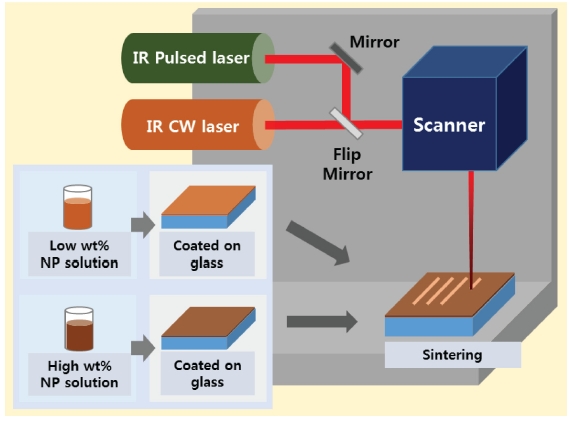 IR Pulsed laser

Mirror

IR CW laser

Flip Mirror

Scanner

Low wt% NP solution

Coated on glass

High wt% NP solution

Coated on glass

Sintering