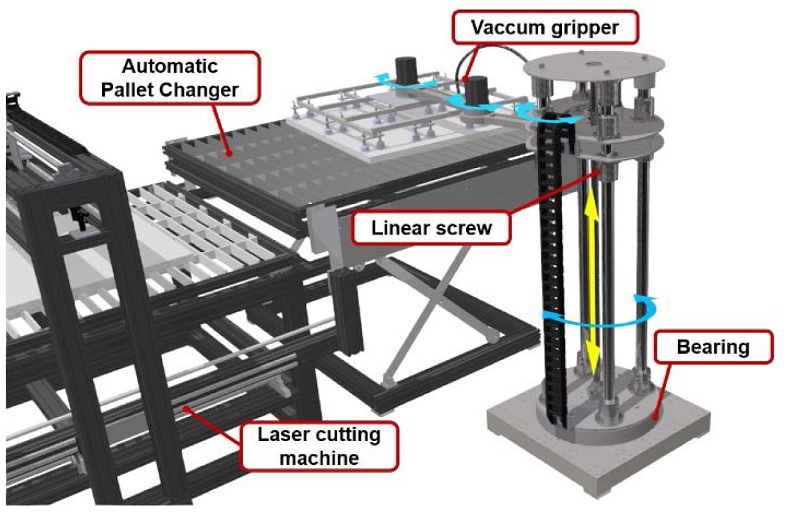 Vaccum gripper

Automatic Pallet Changer

Linear screw

Bearing

Laser cutting machine