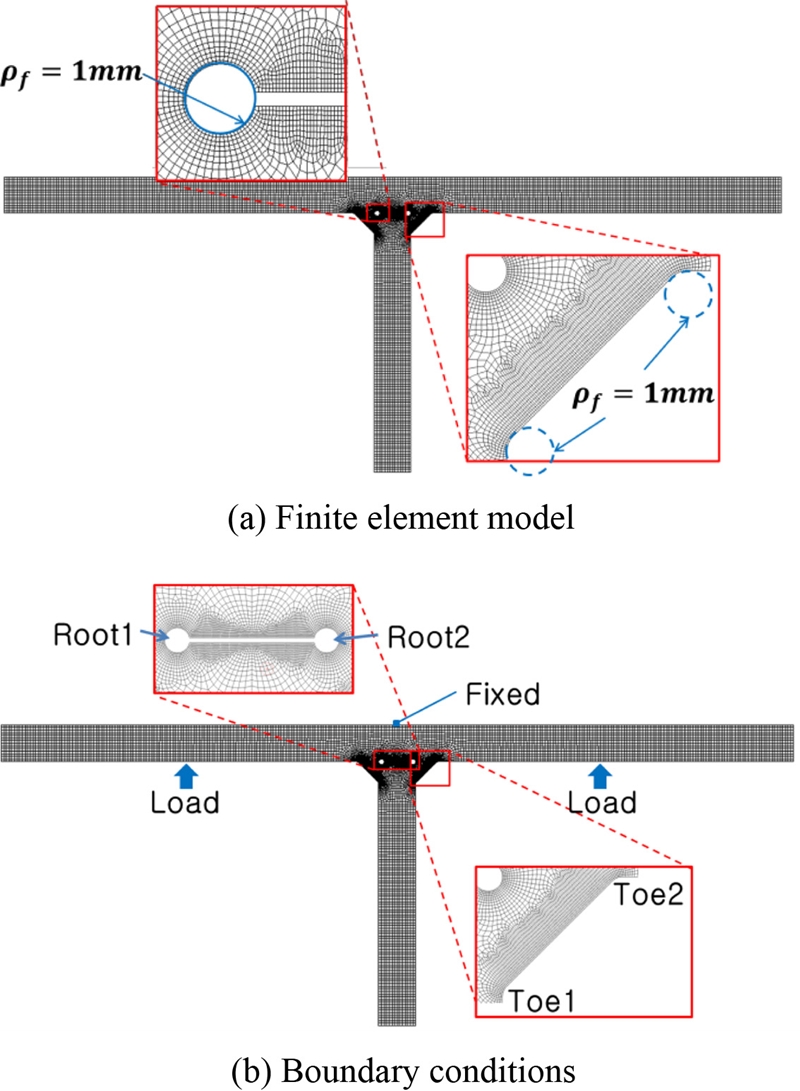 $\rho_f = 1mm$

$\rho_f = 1mm$

(a) Finite element model

Root1

Root2

Fixed

Load

Load

Toe2

Toe1

(b) Boundary conditions