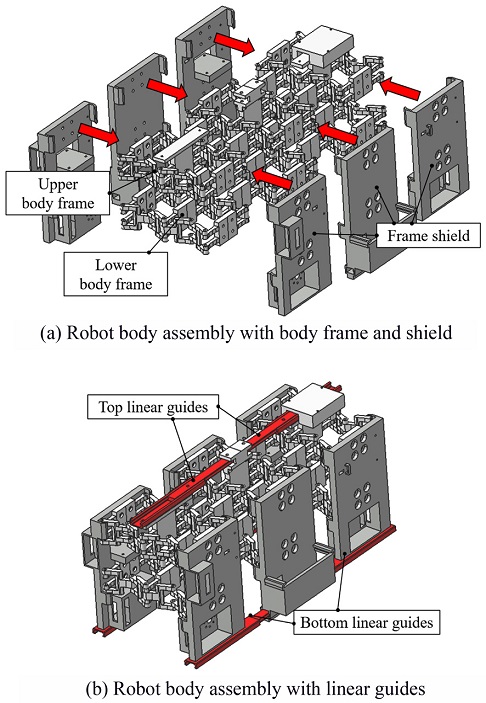 Upper body frame

Lower body frame

Frame shield

(a) Robot body assembly with body frame and shield

Top linear guides

Bottom linear guides

(b) Robot body assembly with linear guides