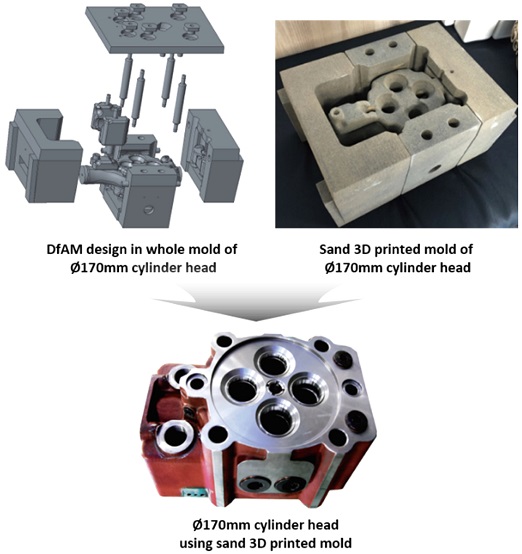 DfAM design in whole mold of Ø170mm cylinder head

Sand 3D printed mold of Ø170mm cylinder head

Ø170mm cylinder head using sand 3D printed mold