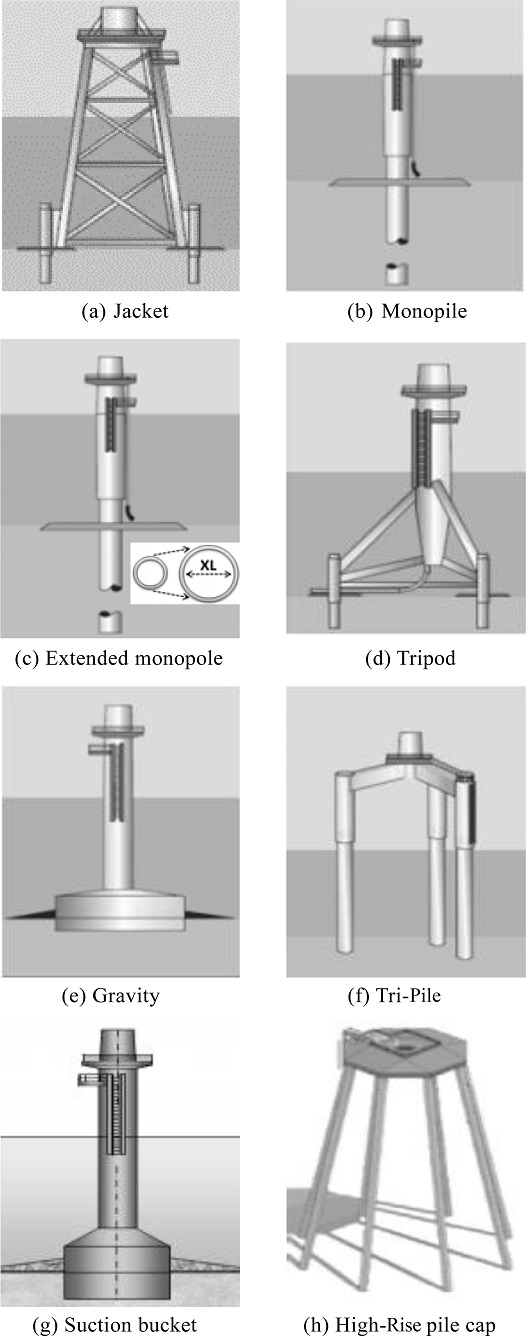 (a) Jacket

(b) Monopile

XL

(c) Extended monopole

(d) Tripod

(e) Gravity

(f) Tri-Pile

(g) Suction bucket

(h) High-Rise pile cap