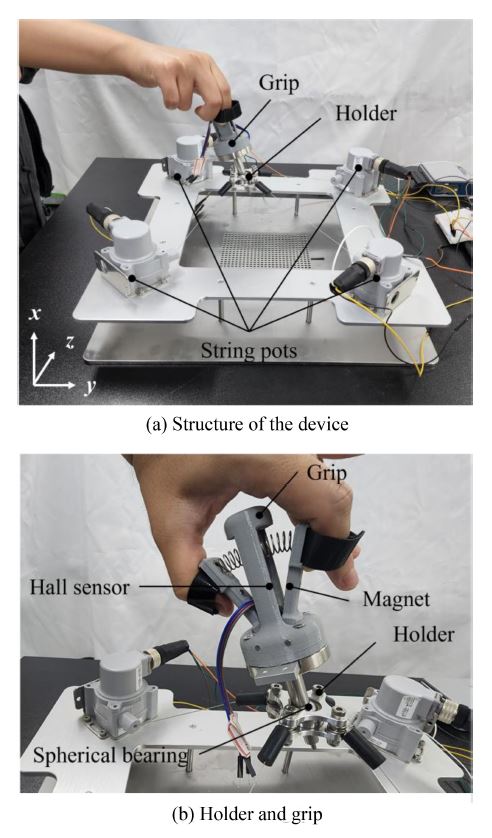 Grip
Holder
$x$
$z$
$y$
String pots
(a) Structure of the device

Grip
Hall sensor
Magnet
Holder
Spherical bearing
(b) Holder and grip