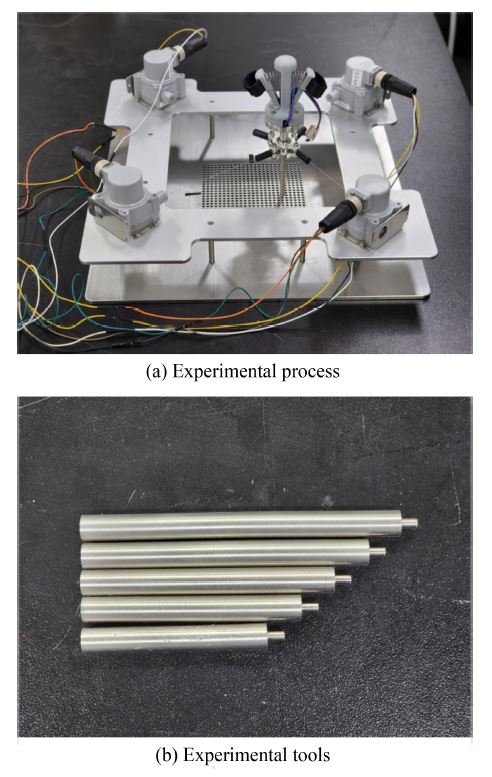 (a) Experimental process

(b) Experimental tools