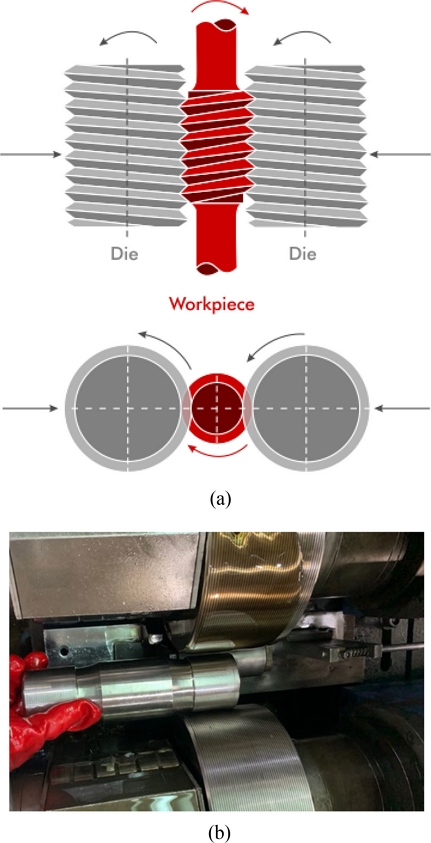 Die

Die

Workpiece

(a)

(b)