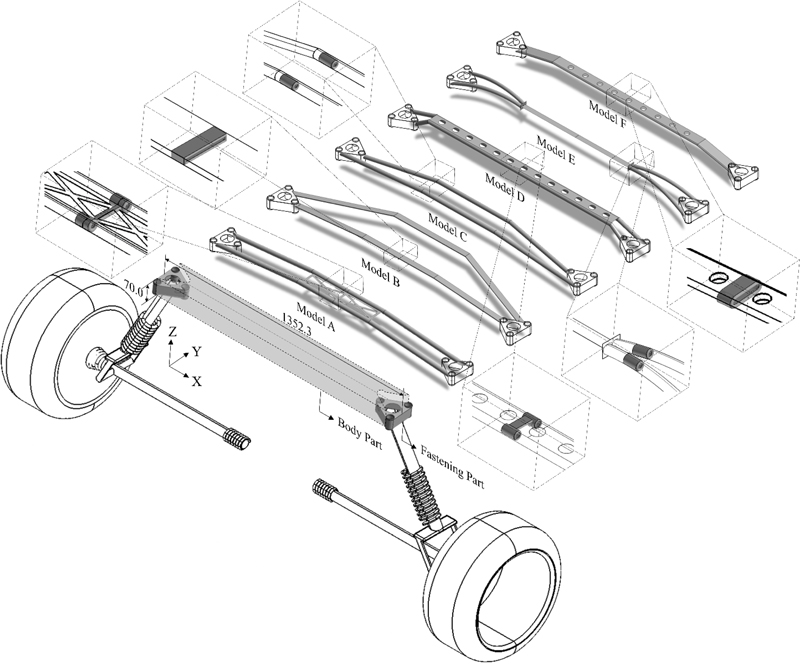 Model F
Model E
Model D
Model C
Model B
Model A
70.0
1352.3
Z
Y
X
Body Part
Fastening Part