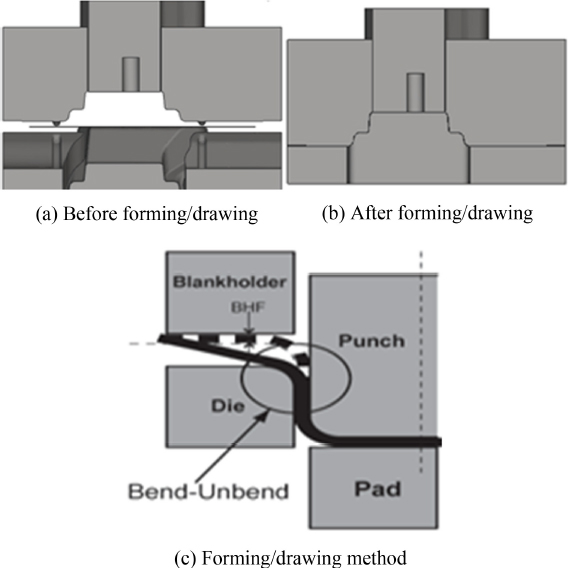 (a) Before forming/drawing

(b) After forming/drawing

Blankholder

BHF

Punch

Die

Bend-Unbend

Pad

(c) Forming/drawing method