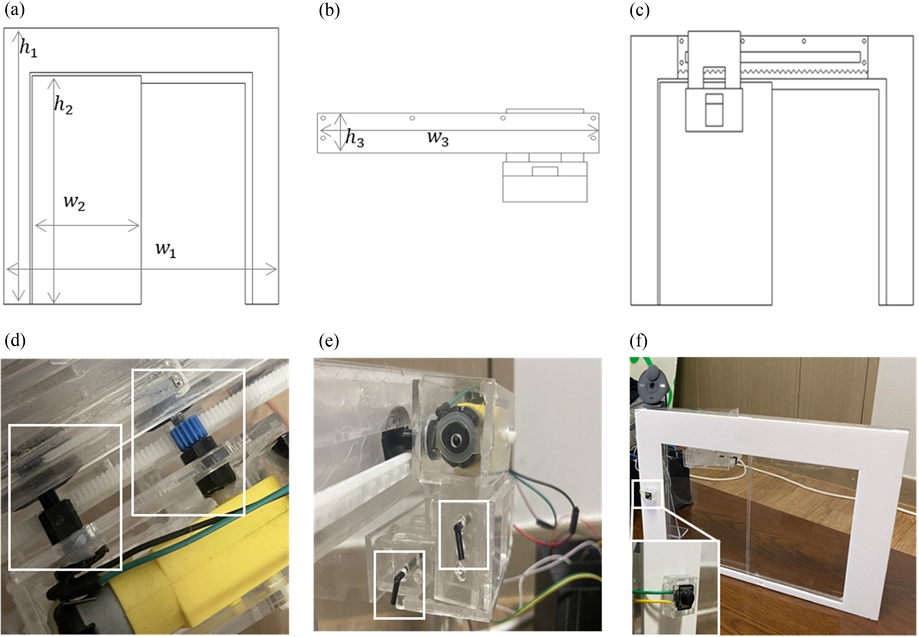 (a)

$h_1$

$h_2$

$w_2$

$w_1$

(b)

$h_3$

$w_3$

(c)

(d)

(e)

(f)