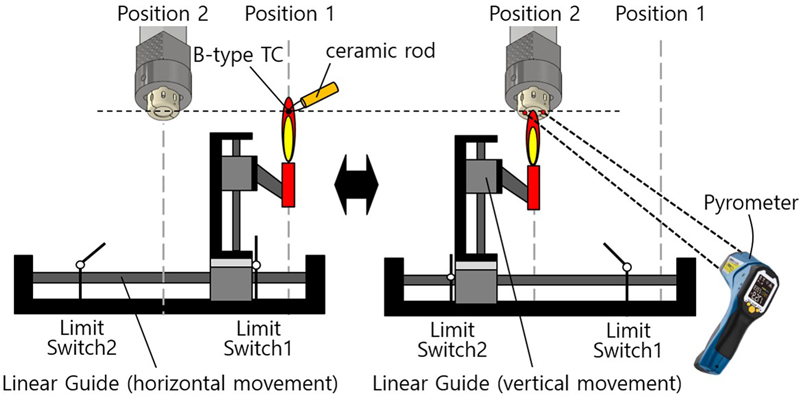 Position 2 Position 1
B-type TC
ceramic rod
Limit Switch2
Limit Switch1
Linear Guide (horizontal movement)

Position 2 Position 1
Pyrometer
Limit Switch2
Limit Switch1
Linear Guide (vertical movement)