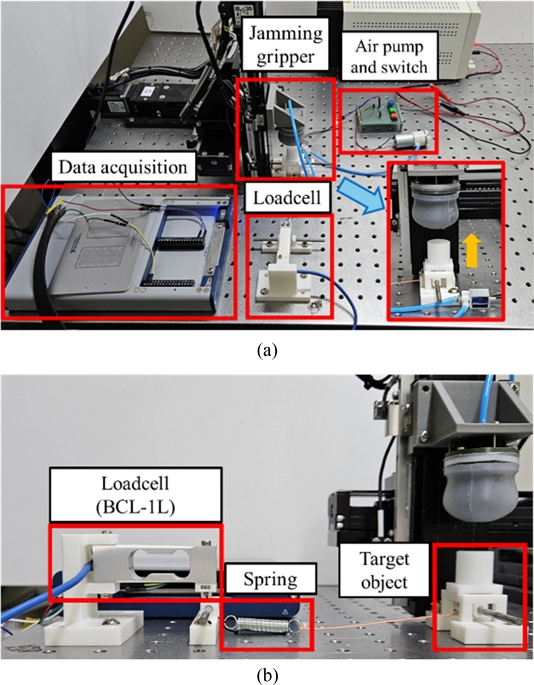 Jamming gripper

Air pump and switch

Data acquisition

Loadcell

(a)

Loadcell (BCL-1L)

Spring

Target object

(b)