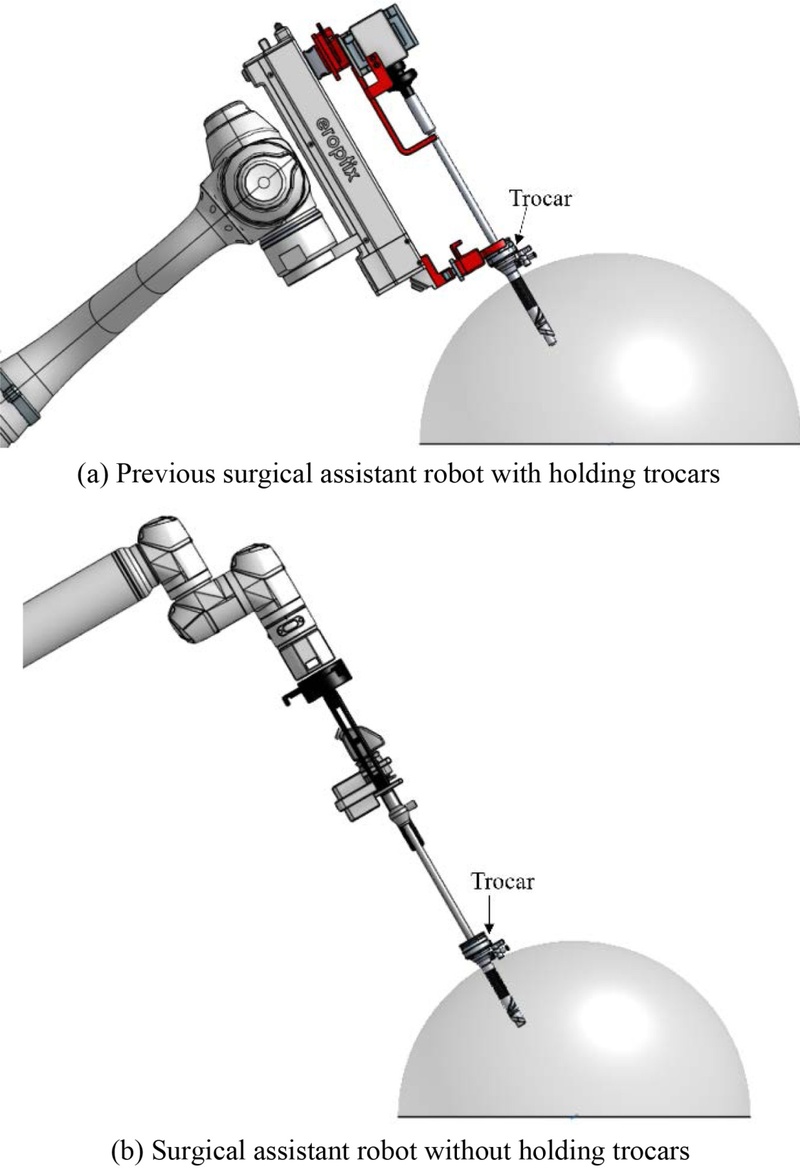 eroptix

Trocar

(a) Previous surgical assistant robot with holding trocars

Trocar

(b) Surgical assistant robot without holding trocars