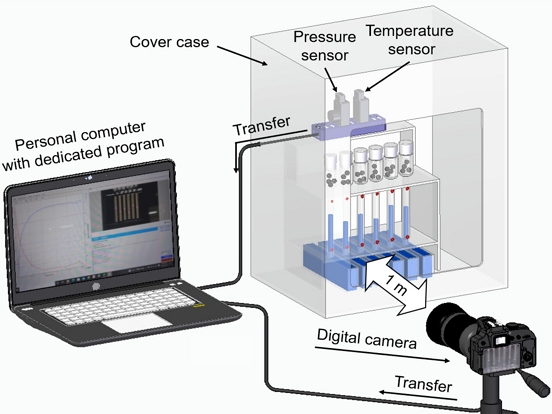 Cover case

Pressure sensor

Temperature sensor

Transfer

Personal computer with dedicated program

1 m

Digital camera

Transfer