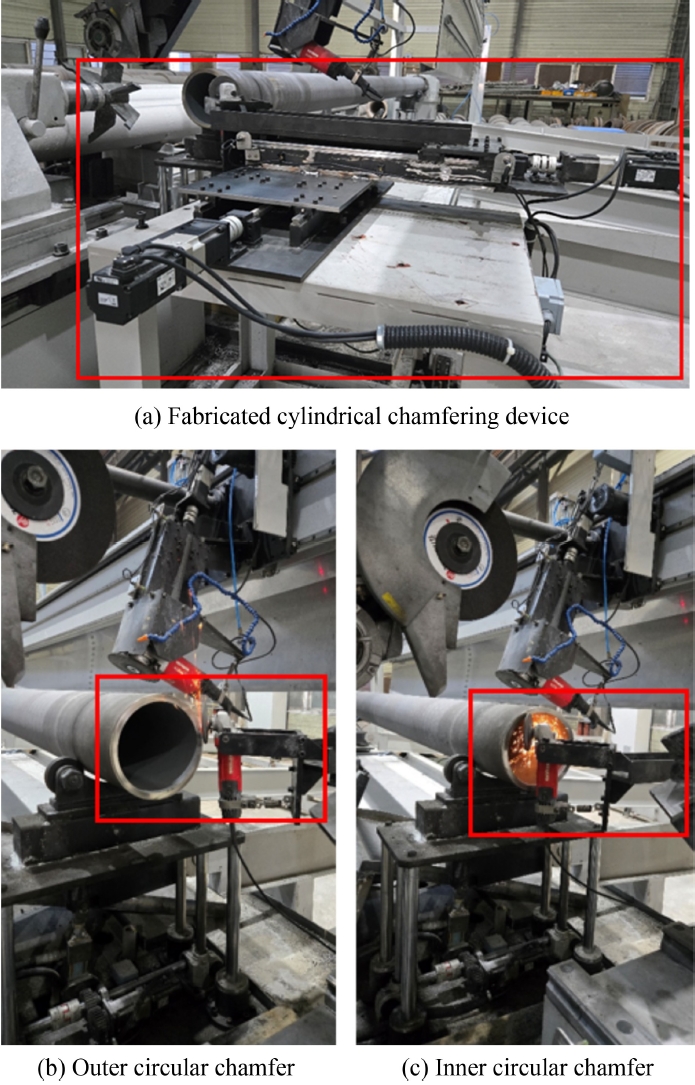 (a) Fabricated cylindrical chamfering device

(b) Outer circular chamfer

(c) Inner circular chamfer