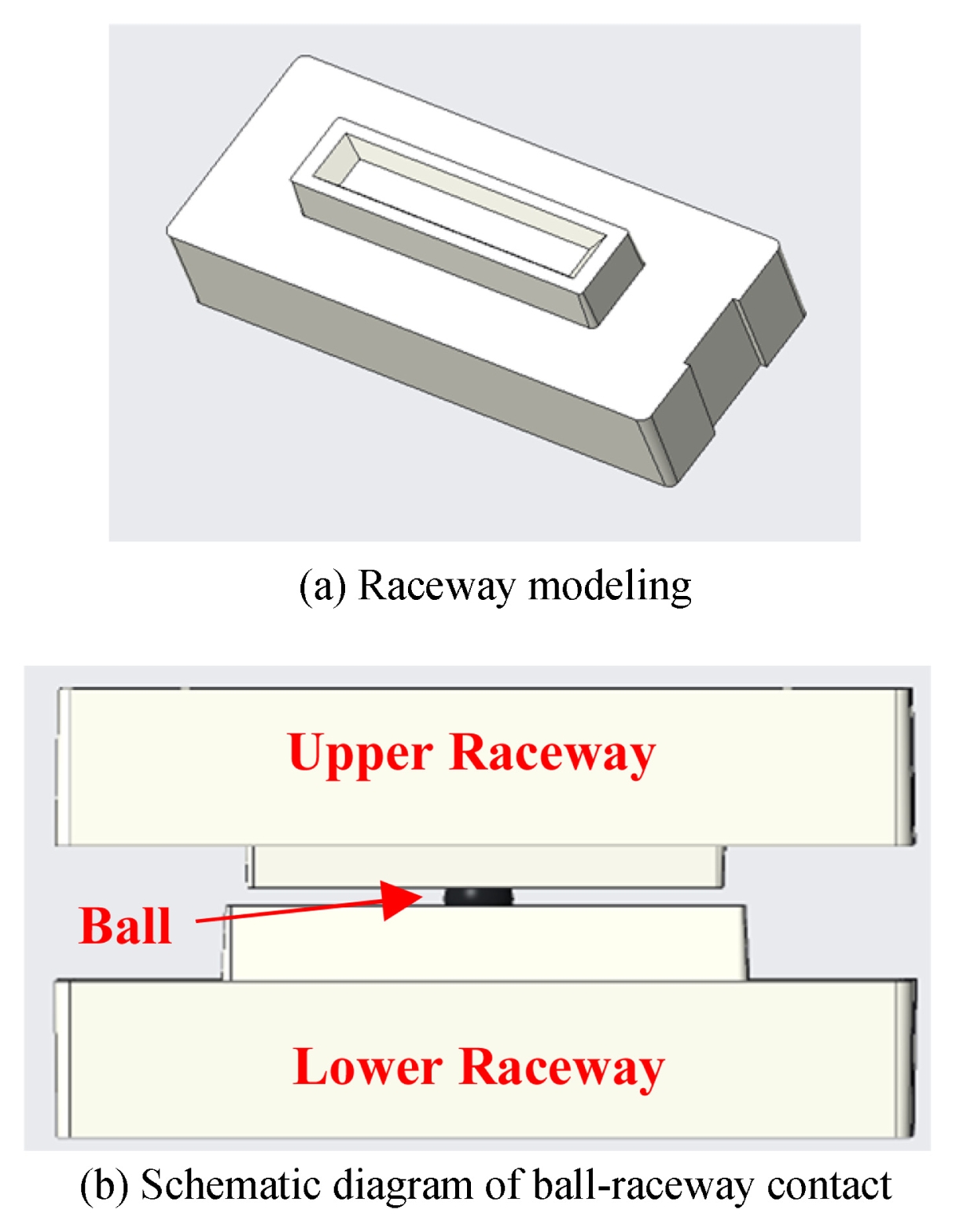 (a) Raceway modeling

Upper Raceway

Ball

Lower Raceway

(b) Schematic diagram of ball-raceway contact