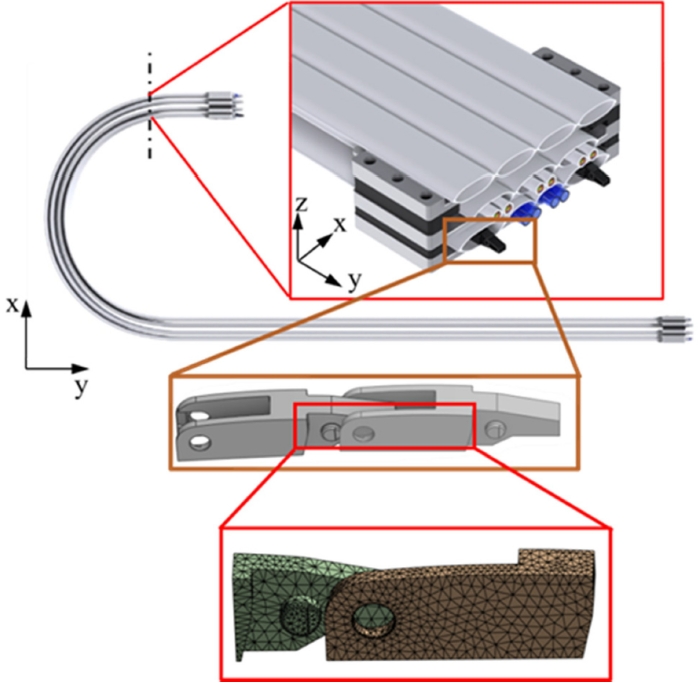 z
x
y
x
y