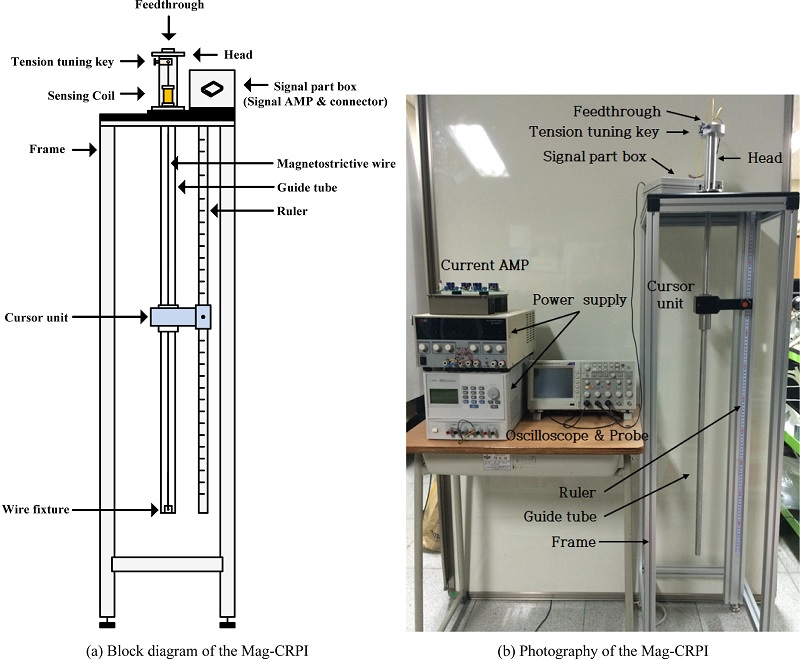 Feedthrough
Tension tuning key
Head
Sensing Coil
Signal part box
(Signal AMP & connector)
Frame
Magnetostrictive wire
Guide tube
Ruler
Cursor unit
Wire fixture

(a) Block diagram of the Mag-CRPI

Feedthrough
Tension tuning key
Signal part box
Head
Current AMP
Power supply
Cursor unit
Oscilloscope & Probe
Ruler
Guide tube
Frame

(b) Photography of the Mag-CRPI