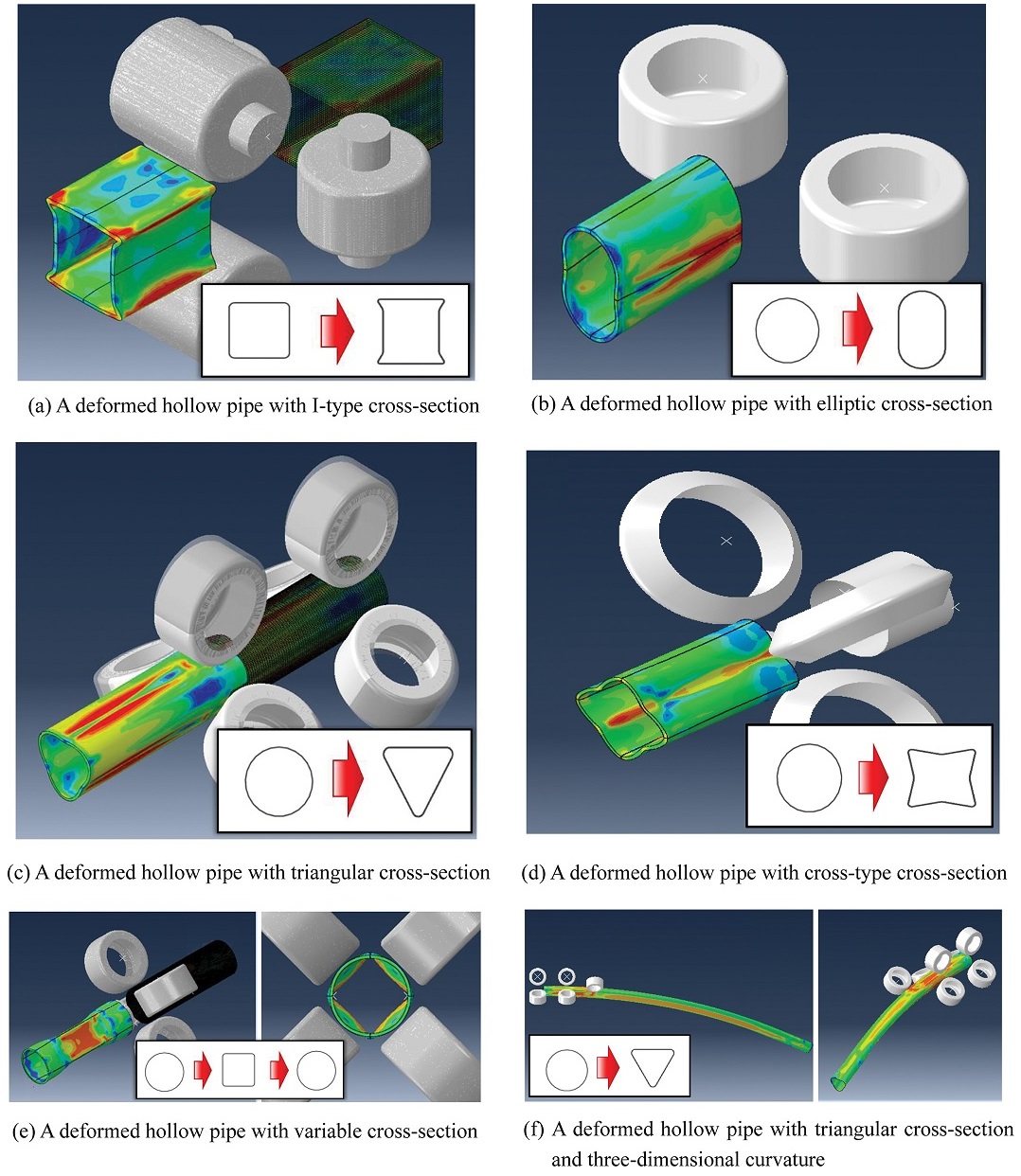 (a) A deformed hollow pipe with I-type cross-section

(b) A deformed hollow pipe with elliptic cross-section

(c) A deformed hollow pipe with triangular cross-section

(d) A deformed hollow pipe with cross-type cross-section

(e) A deformed hollow pipe with variable cross-section

(f) A deformed hollow pipe with triangular cross-section and three-dimensional curvature