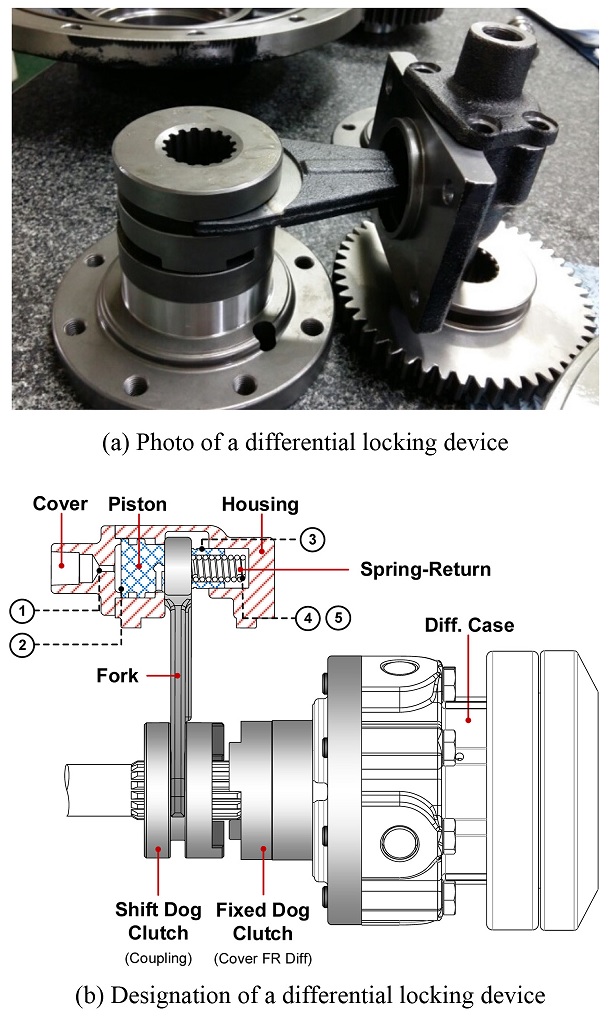 (a) Photo of a differential locking device

Cover
Piston
Housing
3
Spring-Return
1
2
4
5
Diff. Case
Fork
Shift Dog Clutch
(Coupling)
Fixed Dog Clutch
(Cover FR Diff)

(b) Designation of a differential locking device