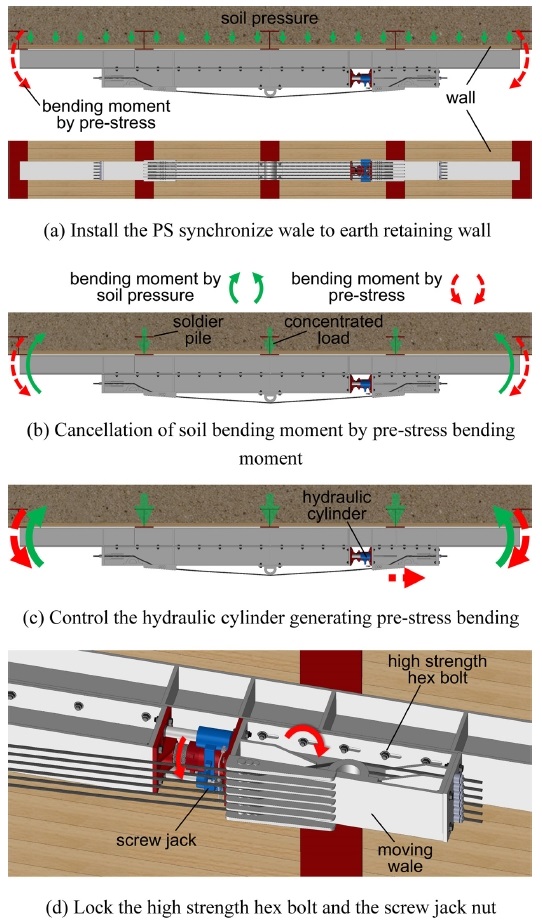 soil pressure

bending moment by pre-stress

wall

(a) Install the PS synchronize wale to earth retaining wall

bending moment by soil pressure

bending moment by pre-stress

soldier pile

concentrated load

(b) Cancellation of soil bending moment by pre-stress bending moment

hydraulic cylinder

(c) Control the hydraulic cylinder generating pre-stress bending

high strength hex bolt

screw jack

moving wale

(d) Lock the high strength hex bolt and the screw jack nut