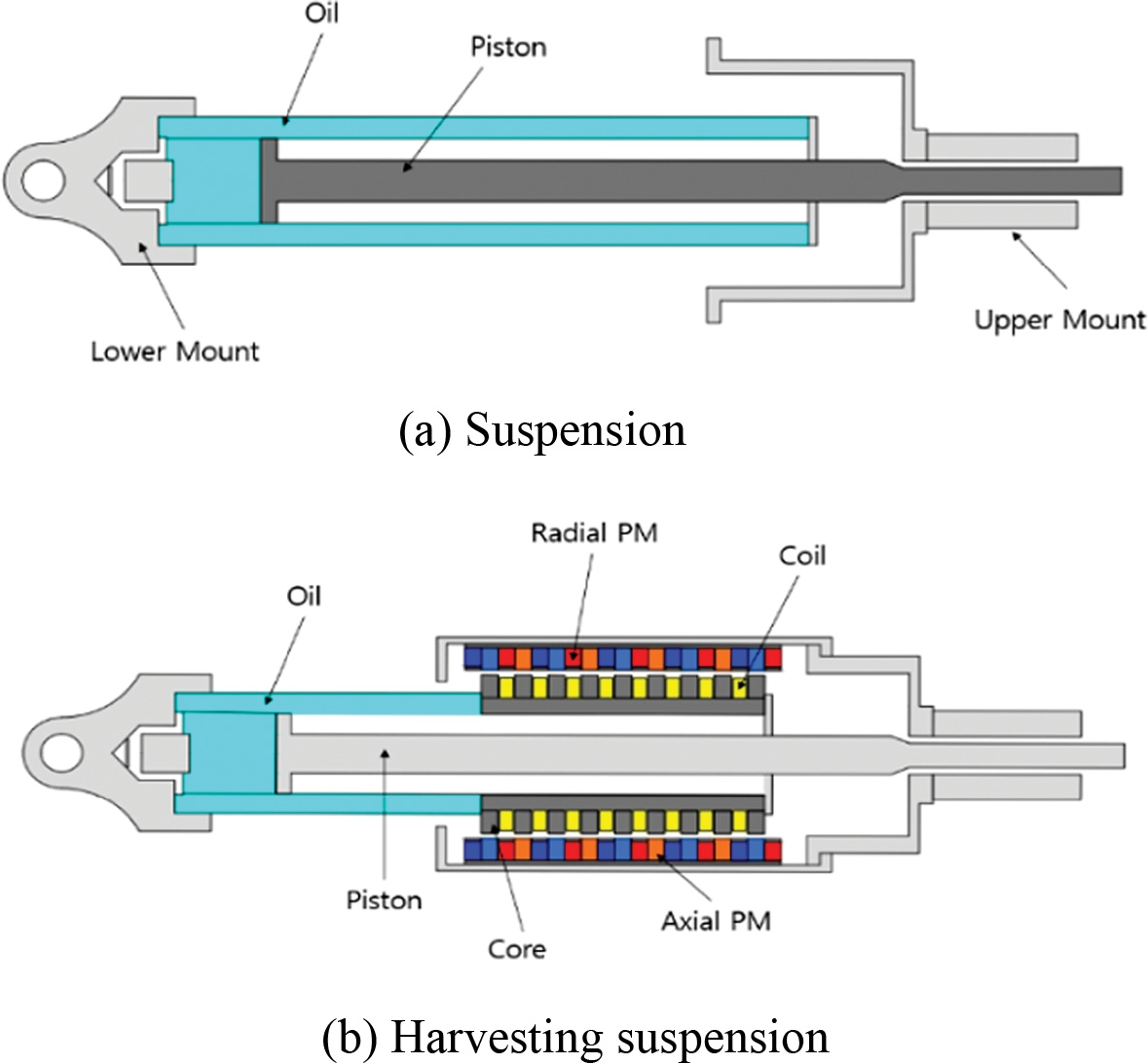 Oil

Piston

Lower Mount

Upper Mount

(a) Suspension

Radial PM

Coil

Oil

Piston

Core

Axial PM

(b) Harvesting suspension