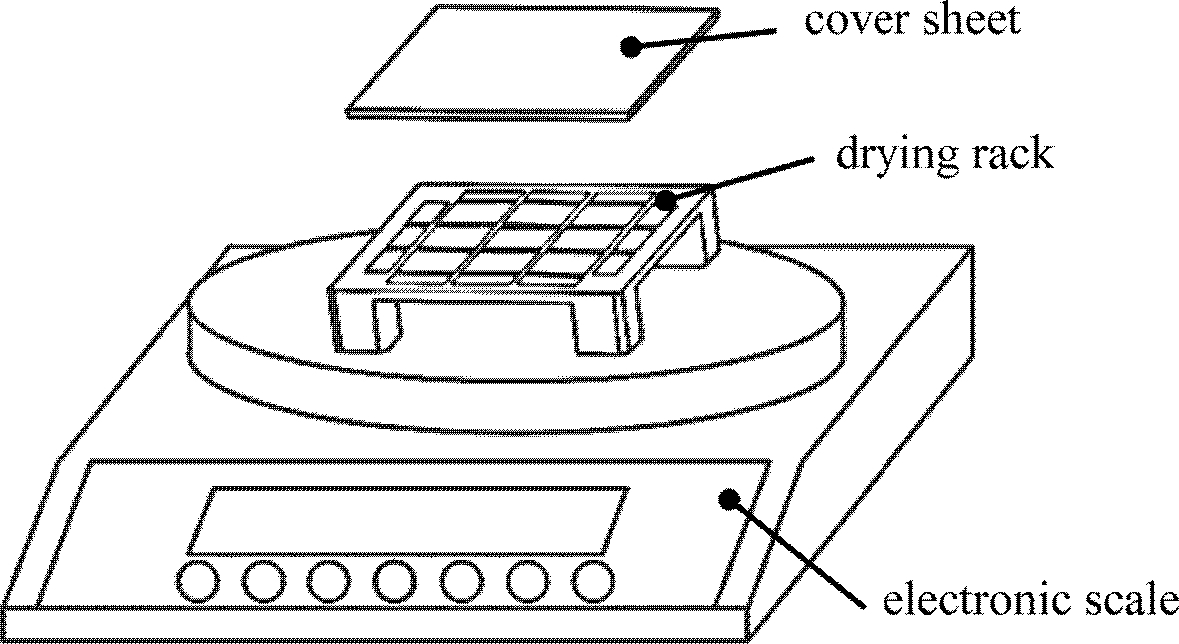 cover sheet

drying rack

electronic scale