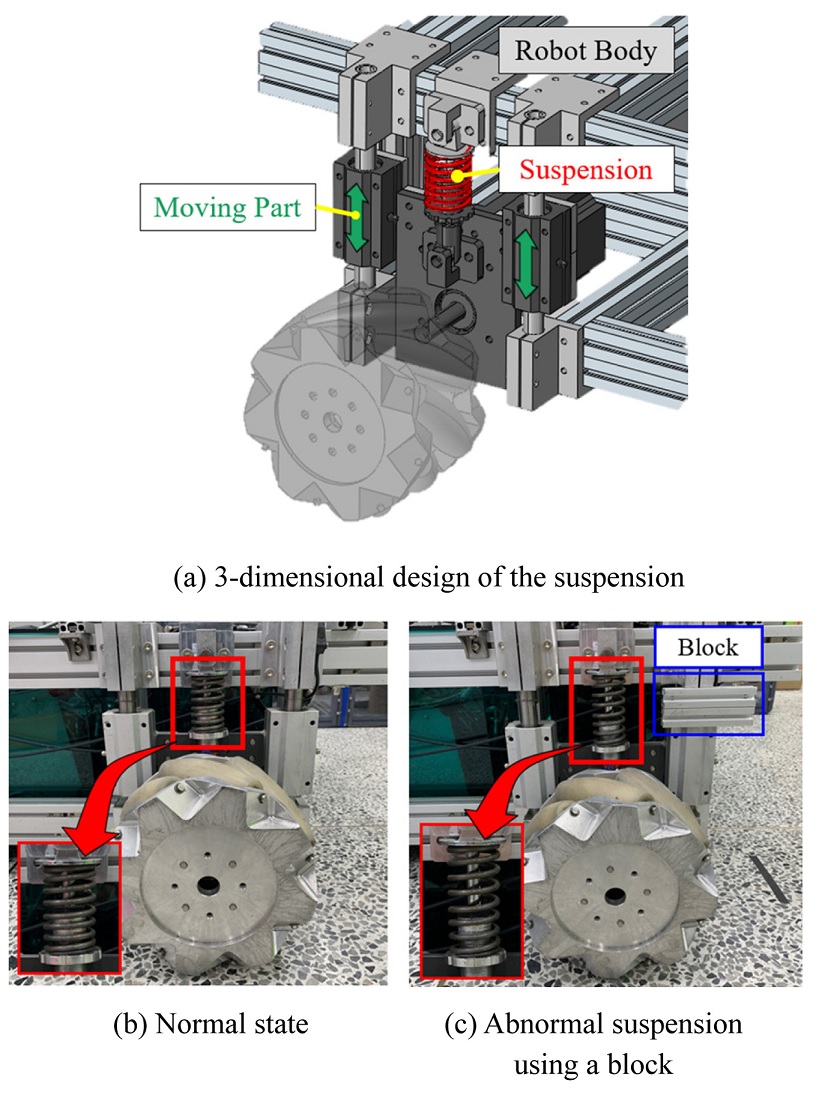 Robot Body

Suspension

Moving Part

(a) 3-dimensional design of the suspension

Block

(b) Normal state

(c) Abnormal suspension using a block