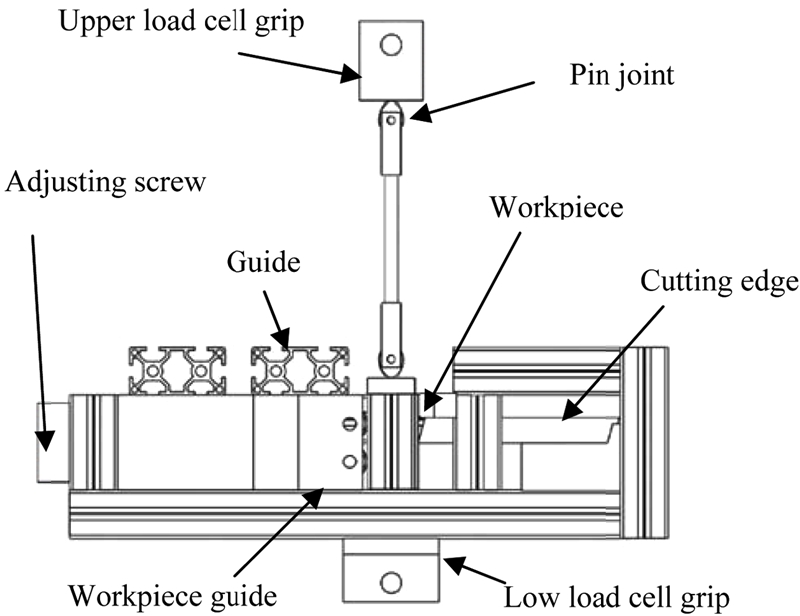 Upper load cell grip

Pin joint

Adjusting screw

Workpiece

Guide

Cutting edge

Workpiece guide

Low load cell grip