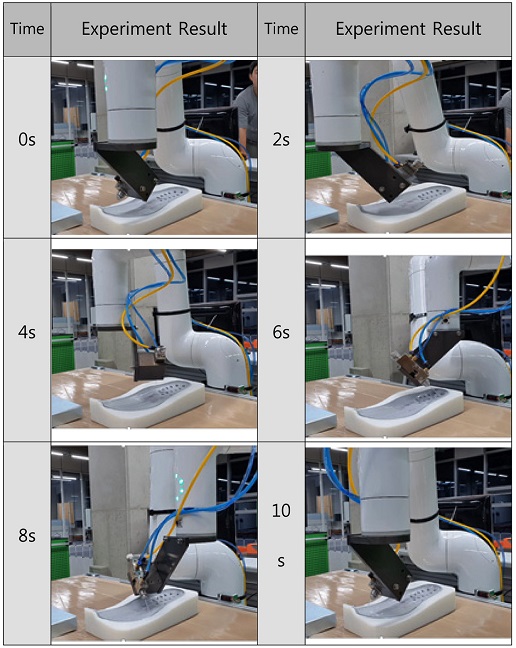 | Time | Experiment Result | Time | Experiment Result |
|---|---|---|---|
| 0s | | 2s | |
| 4s | | 6s | |
| 8s | | 10 s | |