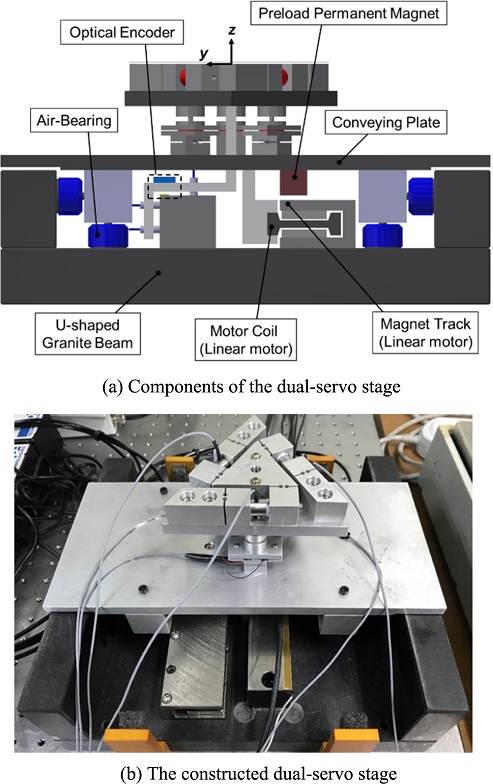 Preload Permanent Magnet

Optical Encoder

z

y

Air-Bearing

Conveying Plate

U-shaped Granite Beam

Motor Coil (Linear motor)

Magnet Track (Linear motor)

(a) Components of the dual-servo stage

(b) The constructed dual-servo stage