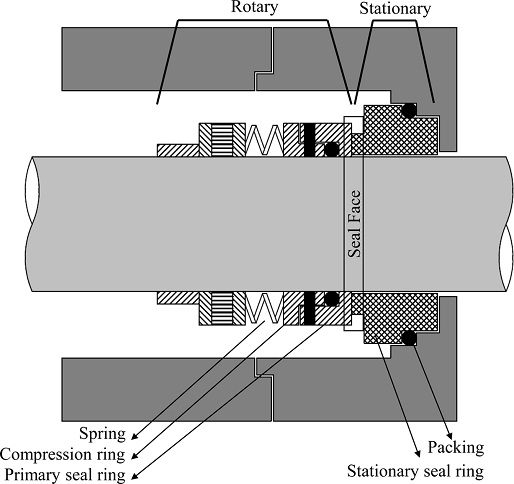 Rotary
Stationary
Seal Face
Spring
Compression ring
Primary seal ring
Packing
Stationary seal ring