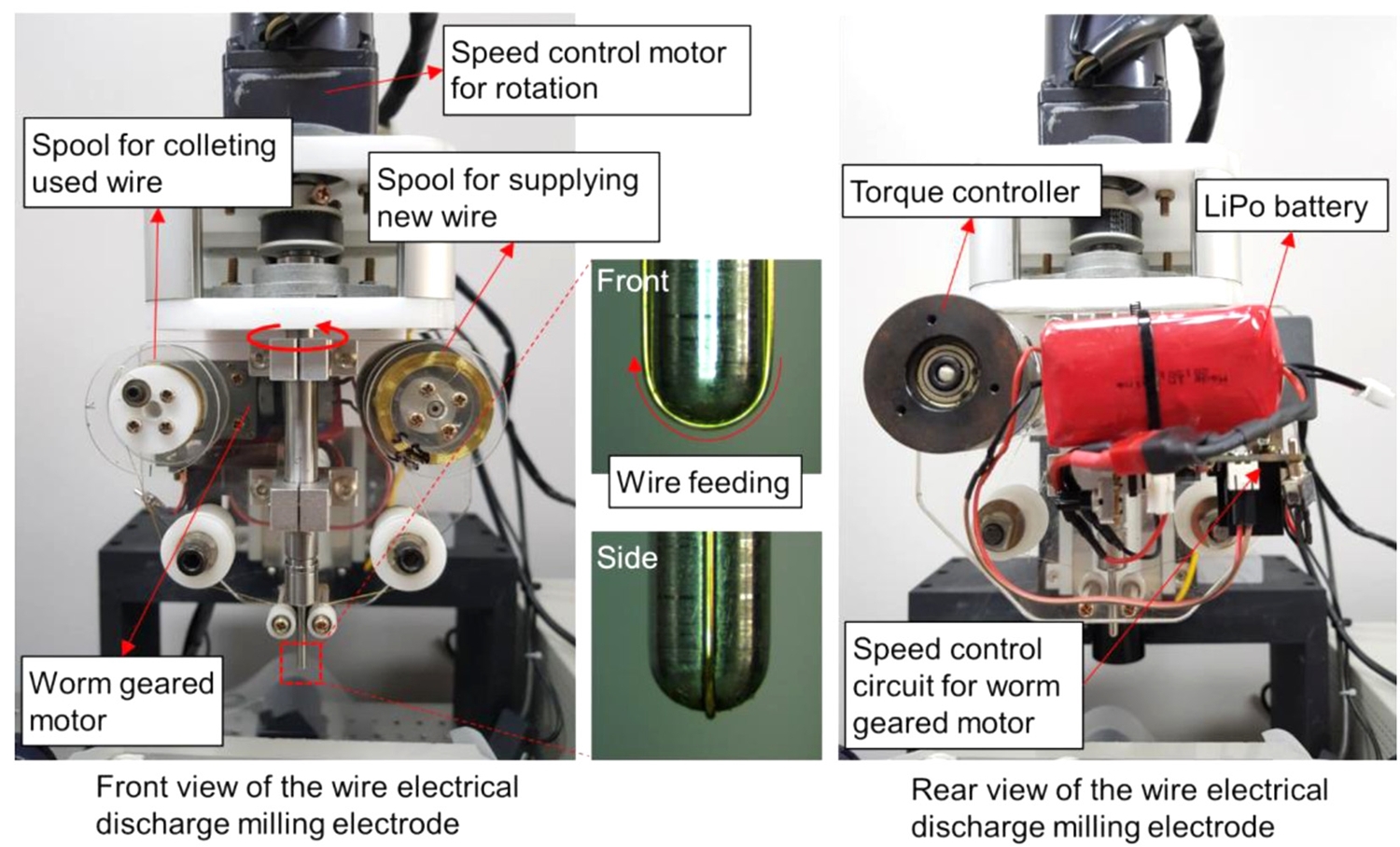 Speed control motor for rotation

Spool for colleting used wire

Spool for supplying new wire

Front

Wire feeding

Side

Worm geared motor

Front view of the wire electrical discharge milling electrode

Torque controller

LiPo battery

Speed control circuit for worm geared motor

Rear view of the wire electrical discharge milling electrode