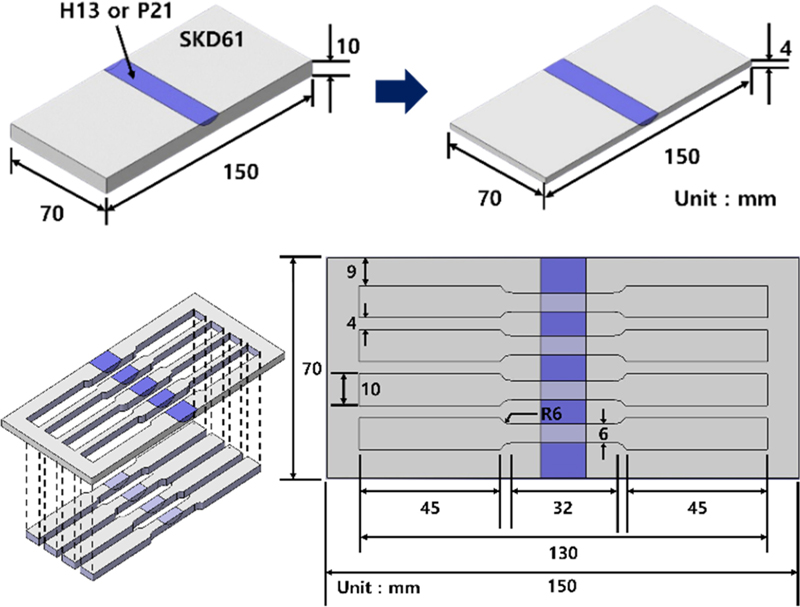 H13 or P21
SKD61
10
150
70
4
150
70
Unit : mm
9
4
70
10
R6
6
45
32
45
130
Unit : mm
150