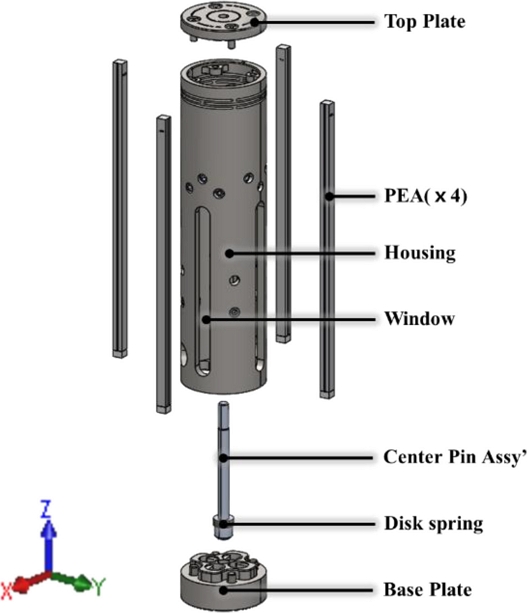 Top Plate

PEA( x 4)

Housing

Window

Center Pin Assy'

Disk spring

Base Plate

Z

X

Y